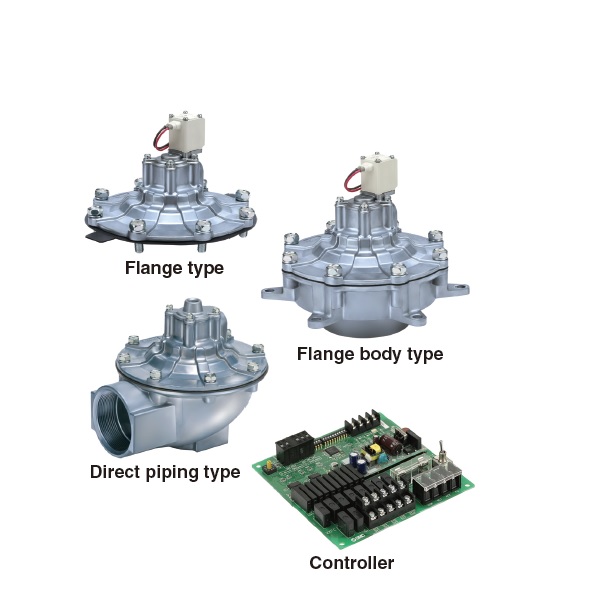 Flange type

Flange body type

Direct piping type

Controller